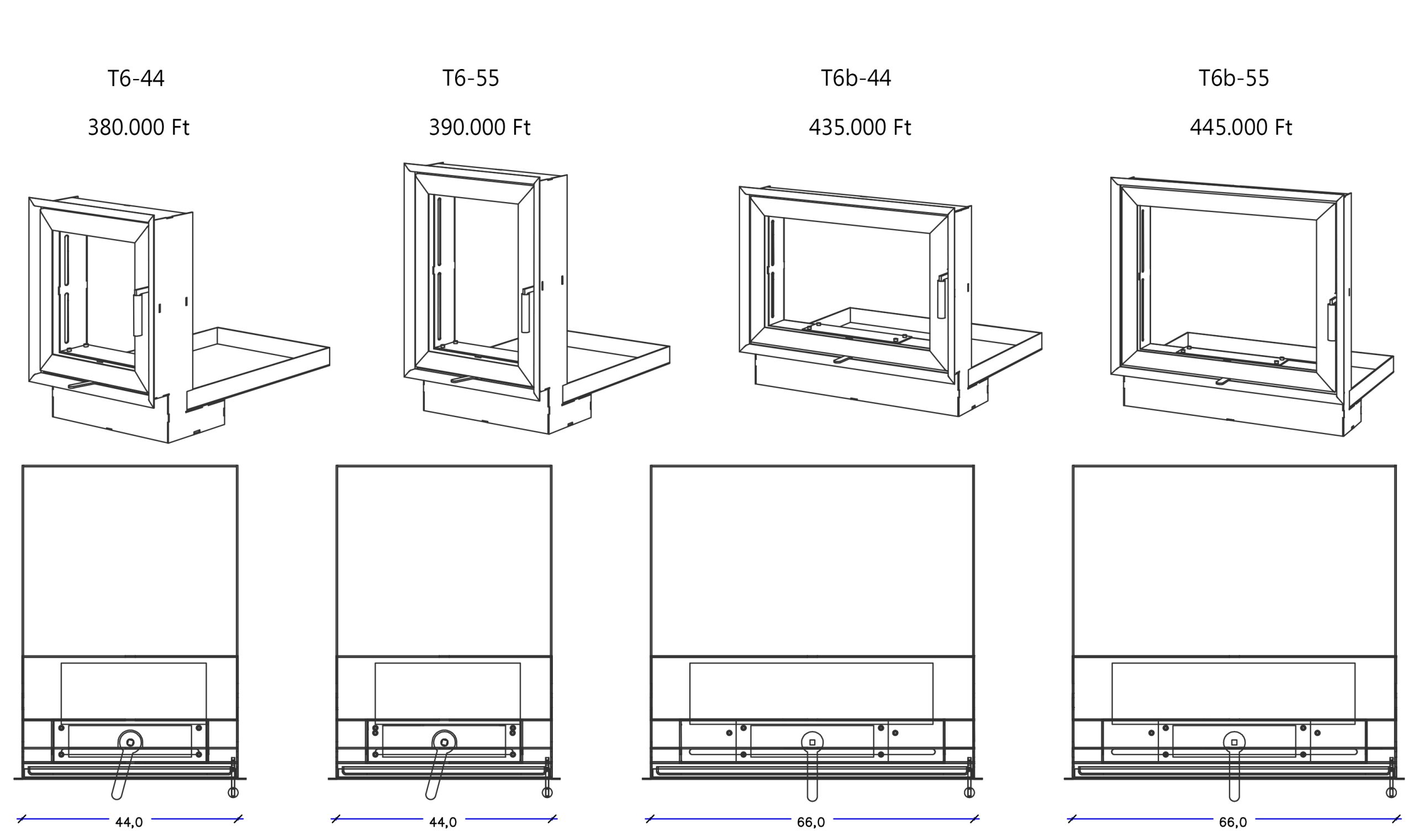 T6-44

380.000 Ft

T6-55

390.000 Ft

T6b-44

435.000 Ft

T6b-55

445.000 Ft

44,0

44,0

66,0

66,0